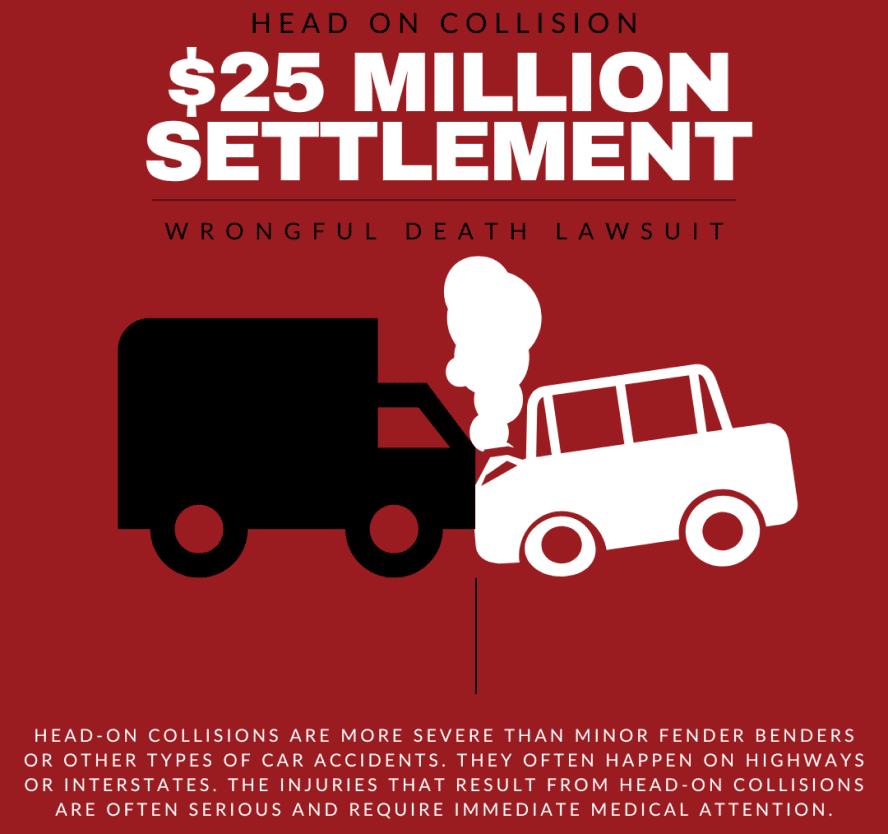 HEAD ON COLLISION

$25 MILLION SETTLEMENT

WRONGFUL DEATH LAWSUIT

HEAD-ON COLLISIONS ARE MORE SEVERE THAN MINOR FENDER BENDERS OR OTHER TYPES OF CAR ACCIDENTS. THEY OFTEN HAPPEN ON HIGHWAYS OR INTERSTATES. THE INJURIES THAT RESULT FROM HEAD-ON COLLISIONS ARE OFTEN SERIOUS AND REQUIRE IMMEDIATE MEDICAL ATTENTION.