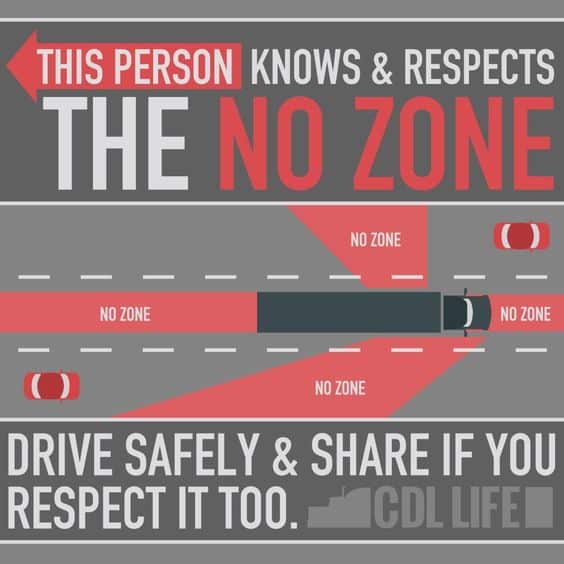 THIS PERSON KNOWS & RESPECTS
THE NO ZONE

NO ZONE

NO ZONE

NO ZONE

NO ZONE

DRIVE SAFELY & SHARE IF YOU RESPECT IT TOO.

CDL LIFE